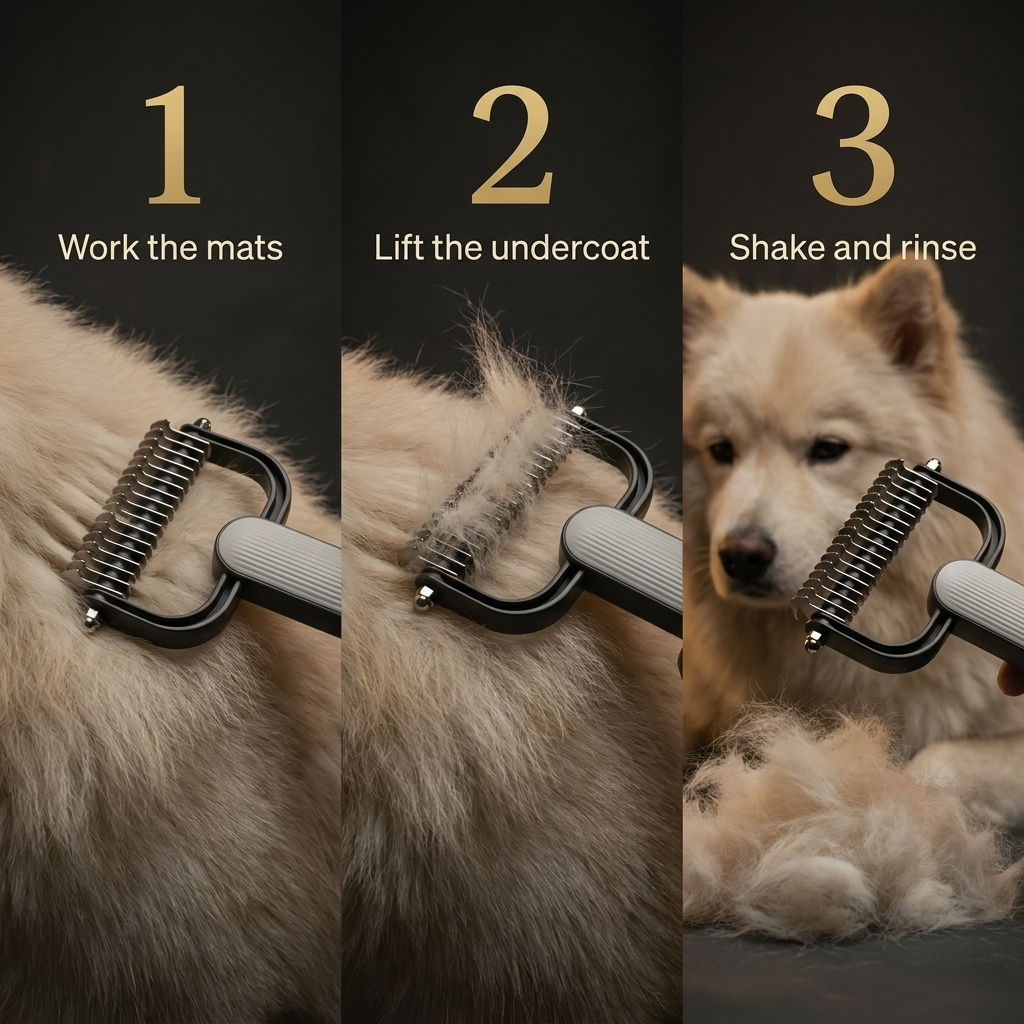 1
Work the mats

2
Lift the undercoat

3
Shake and rinse